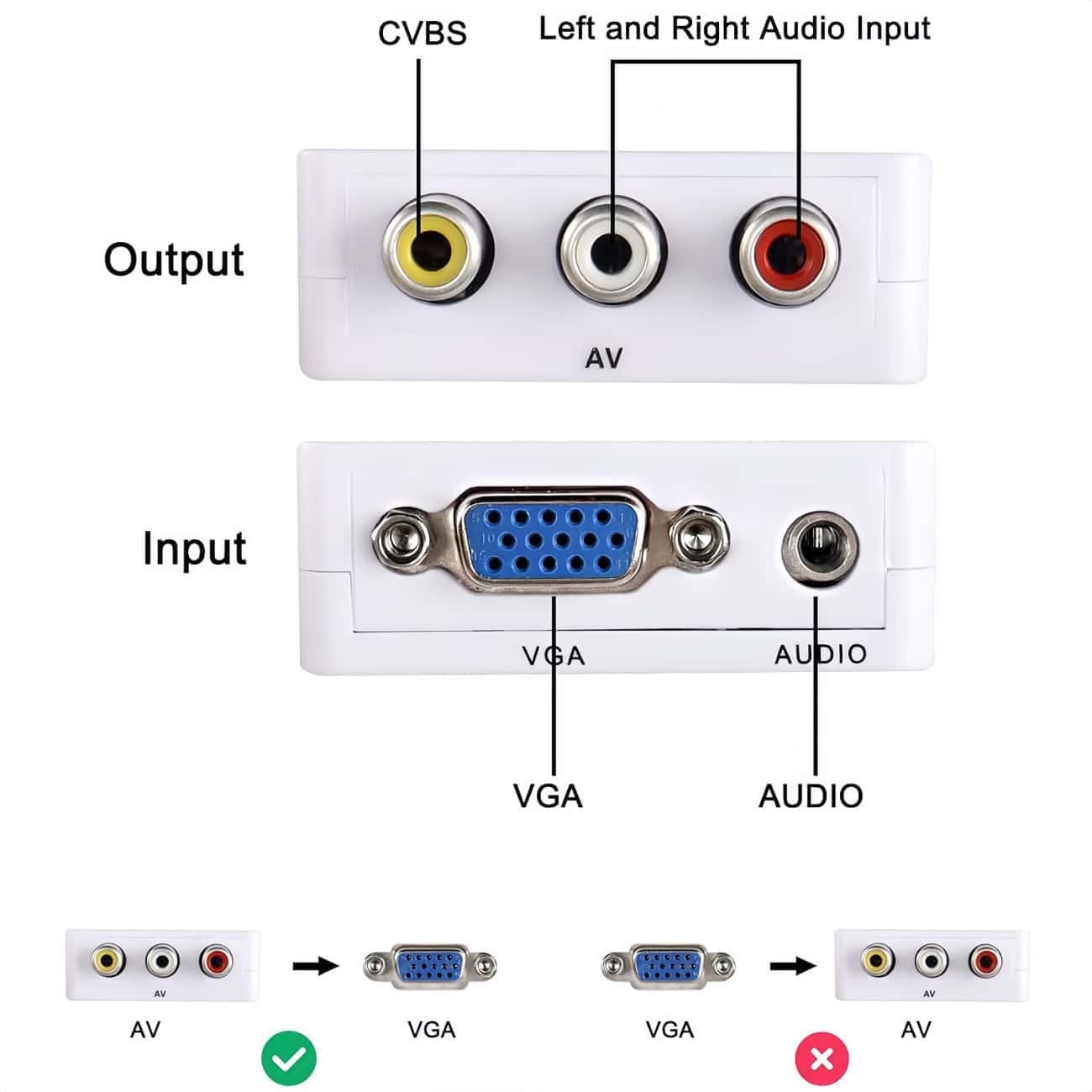 CVBS

Left and Right Audio Input

Output

AV

Input

VGA

AUDIO

VGA

AUDIO

AV

AV

VGA

VGA

AV

AV