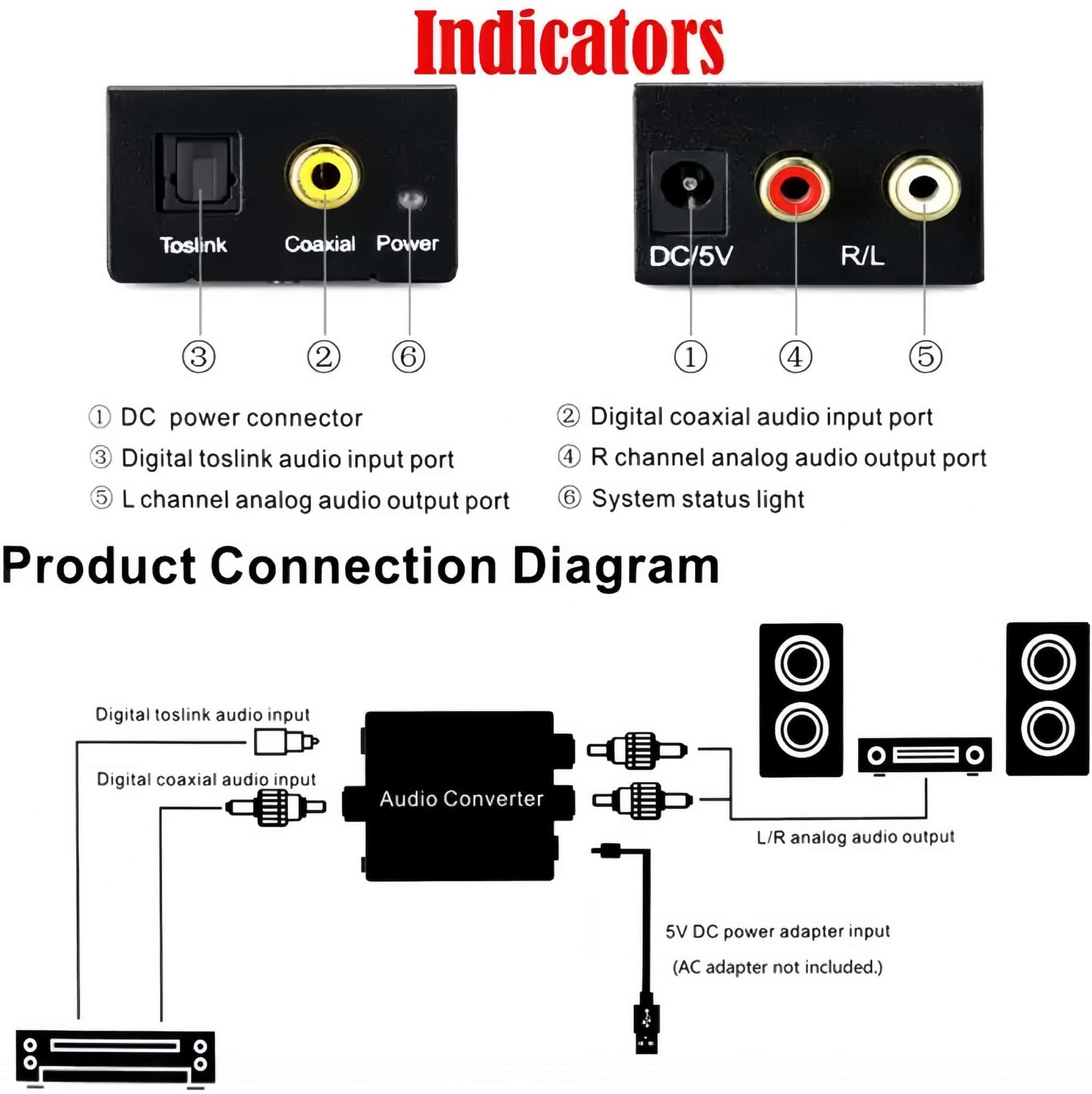 Indicators

Toslink Coaxial Power

DC/5V R/L

③ ② ⑥ ① ④ ⑤

① DC power connector
③ Digital toslink audio input port
⑤ L channel analog audio output port

② Digital coaxial audio input port
④ R channel analog audio output port
⑥ System status light

Product Connection Diagram

Digital toslink audio input

Digital coaxial audio input

Audio Converter

L/R analog audio output

5V DC power adapter input

(AC adapter not included.)